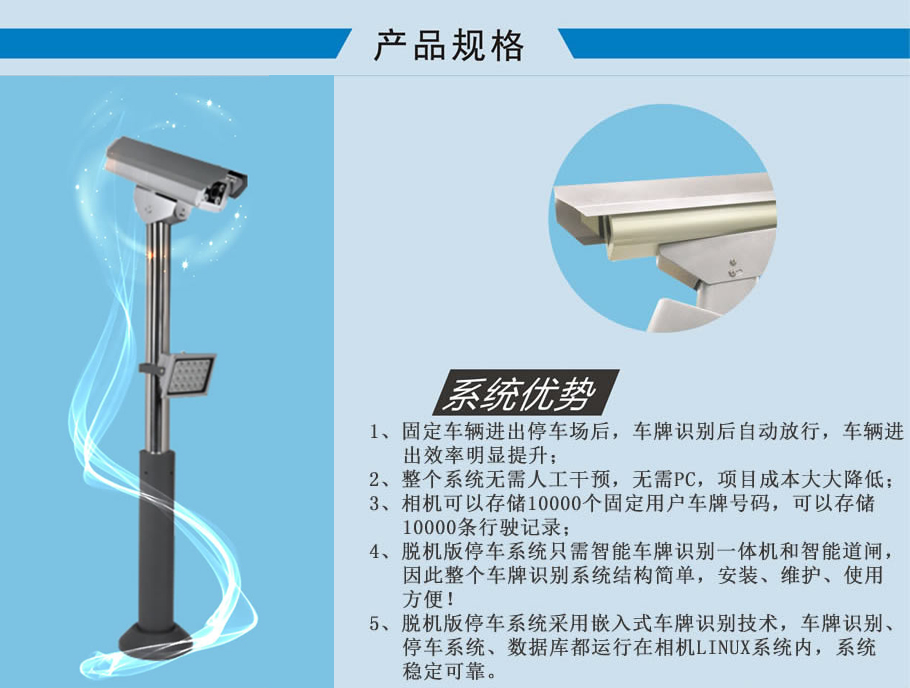 产品规格

系统优势

1、固定车辆进出停车场后，车牌识别后自动放行，车辆进出效率明显提升；
2、整个系统无需人工干预，无需PC，项目成本大大降低；
3、相机可以存储10000个固定用户车牌号码，可以存储10000条行驶记录；
4、脱机版停车系统只需智能车牌识别一体机和智能道闸，因此整个车牌识别系统结构简单，安装、维护、使用方便！
5、脱机版停车系统采用嵌入式车牌识别技术，车牌识别、停车系统、数据库都运行在相机LINUX系统内，系统稳定可靠。